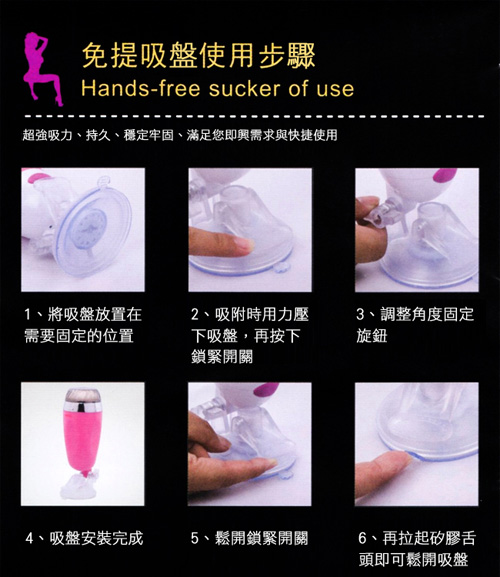 免提吸盤使用步驟
Hands-free sucker of use

超強吸力、持久、穩定牢固、滿足您即興需求與快捷使用

1、將吸盤放置在需要固定的位置

2、吸附時用力壓下吸盤，再按下鎖緊開關

3、調整角度固定旋鈕

4、吸盤安裝完成

5、鬆開鎖緊開關

6、再拉起矽膠舌頭即可鬆開吸盤