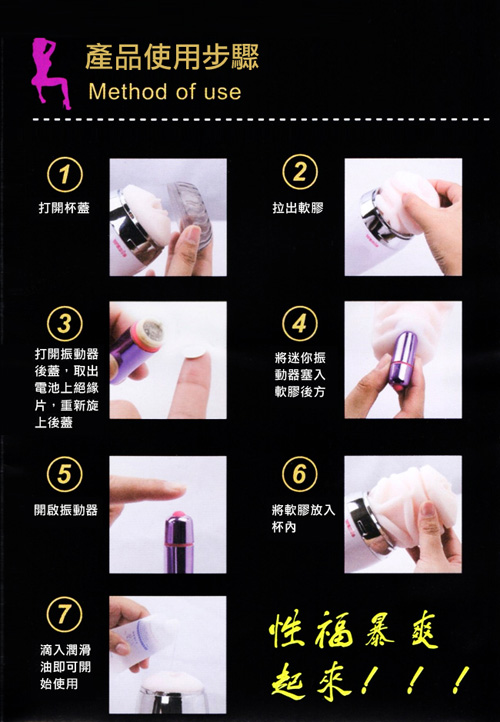 產品使用步驟
Method of use

1
打開杯蓋

2
拉出軟膠

3
打開振動器後蓋，取出電池上絕緣片，重新旋上後蓋

4
將迷你振動器塞入軟膠後方

5
開啟振動器

6
將軟膠放入杯內

7
滴入潤滑油即可開始使用

性福暴爽起来！！！