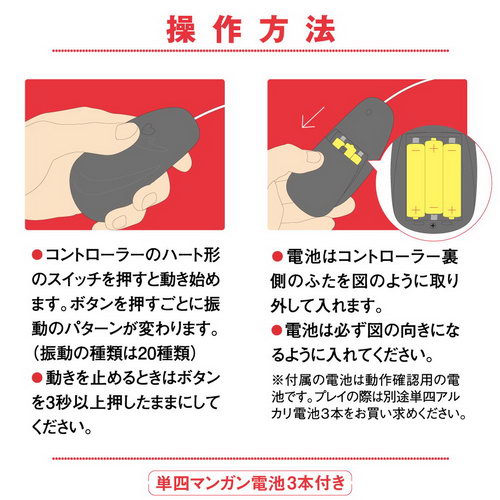 操作方法

●コントローラーのハート形のスイッチを押すと動き始めます。ボタンを押すごとに振動のパターンが変わります。（振動の種類は20種類）
●動きを止めるときはボタンを3秒以上押したままにしてください。

●電池はコントローラー裏側のふたを図のように取り外して入れます。
●電池は必ず図の向きになるように入れてください。
※付属の電池は動作確認用の電池です。プレイの際は別途単四アルカリ電池3本をお買い求めください。

単四マンガン電池3本付き